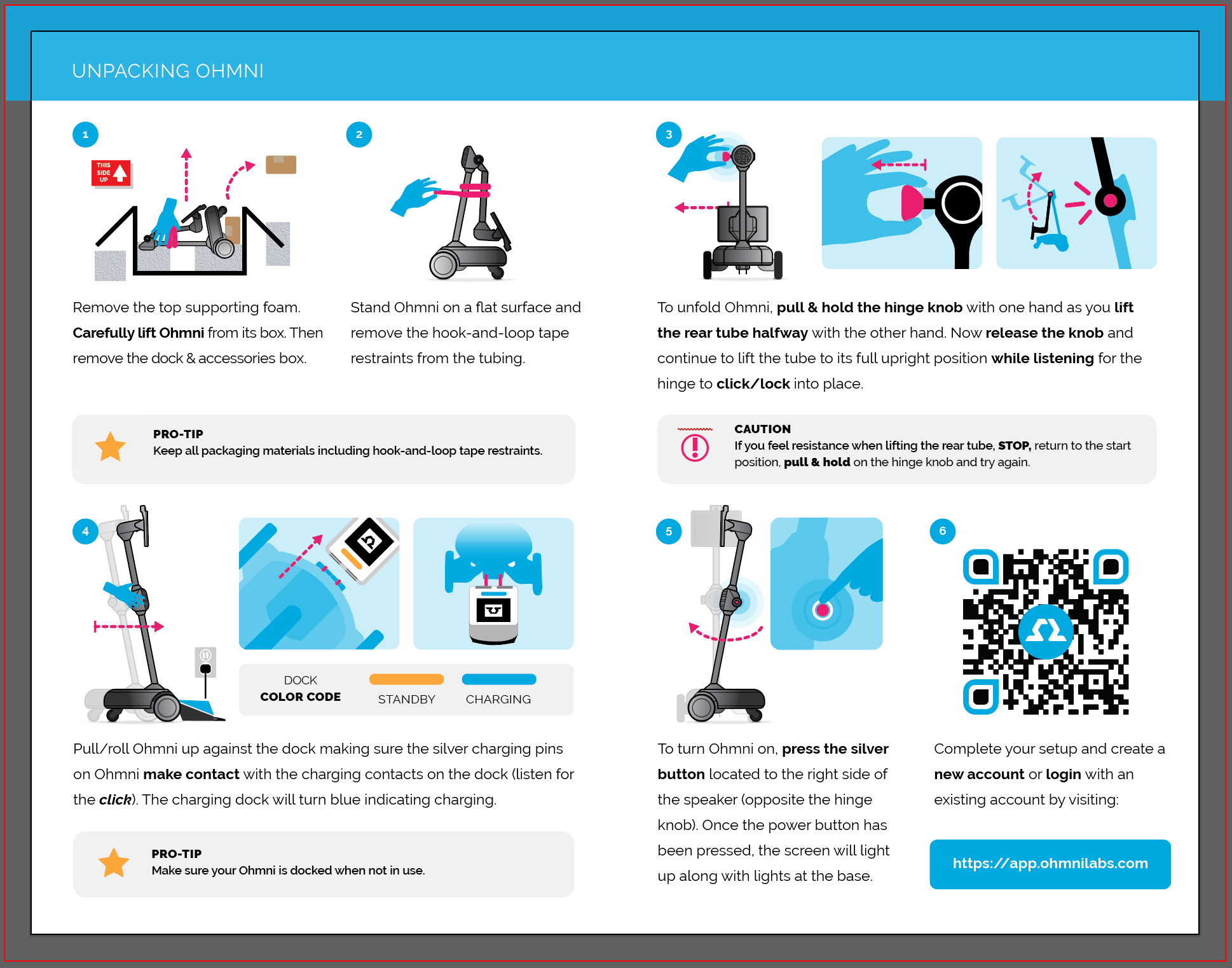 UNPACKING OHMNI

1

THIS SIDE UP

Remove the top supporting foam. Carefully lift Ohmni from its box. Then remove the dock & accessories box.

2

Stand Ohmni on a flat surface and remove the hook-and-loop tape restraints from the tubing.

3

To unfold Ohmni, pull & hold the hinge knob with one hand as you lift the rear tube halfway with the other hand. Now release the knob and continue to lift the tube to its full upright position while listening for the hinge to click/lock into place.

PRO-TIP
Keep all packaging materials including hook-and-loop tape restraints.

CAUTION
If you feel resistance when lifting the rear tube, STOP, return to the start position, pull & hold on the hinge knob and try again.

4

DOCK COLOR CODE
STANDBY
CHARGING

Pull/roll Ohmni up against the dock making sure the silver charging pins on Ohmni make contact with the charging contacts on the dock (listen for the click). The charging dock will turn blue indicating charging.

PRO-TIP
Make sure your Ohmni is docked when not in use.

5

To turn Ohmni on, press the silver button located to the right side of the speaker (opposite the hinge knob). Once the power button has been pressed, the screen will light up along with lights at the base.

6

Complete your setup and create a new account or login with an existing account by visiting:

https://app.ohmnilabs.com